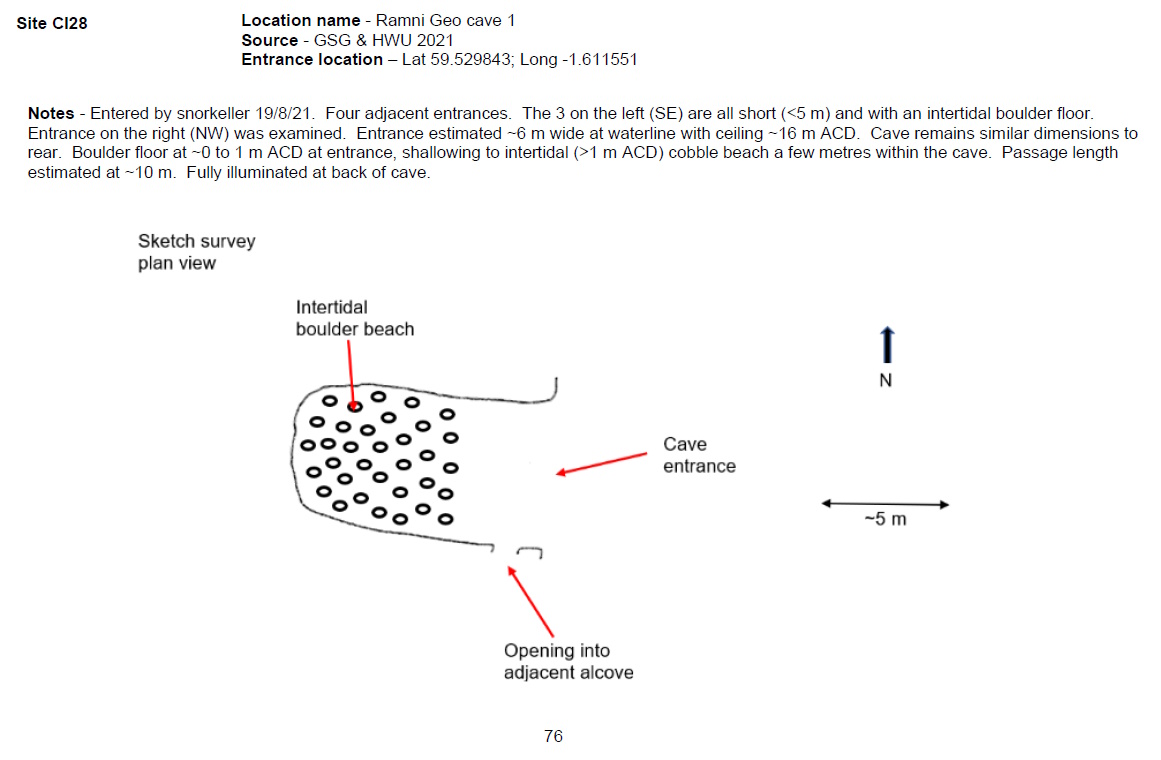 Site CI28

Location name - Ramni Geo cave 1
Source - GSG & HWU 2021
Entrance location – Lat 59.529843; Long -1.611551

Notes - Entered by snorkeller 19/8/21. Four adjacent entrances. The 3 on the left (SE) are all short (<5 m) and with an intertidal boulder floor. Entrance on the right (NW) was examined. Entrance estimated ~6 m wide at waterline with ceiling ~16 m ACD. Cave remains similar dimensions to rear. Boulder floor at ~0 to 1 m ACD at entrance, shallowing to intertidal (>1 m ACD) cobble beach a few metres within the cave. Passage length estimated at ~10 m. Fully illuminated at back of cave.

Sketch survey
plan view

Intertidal
boulder beach

N

Cave
entrance

~5 m

Opening into
adjacent alcove

76